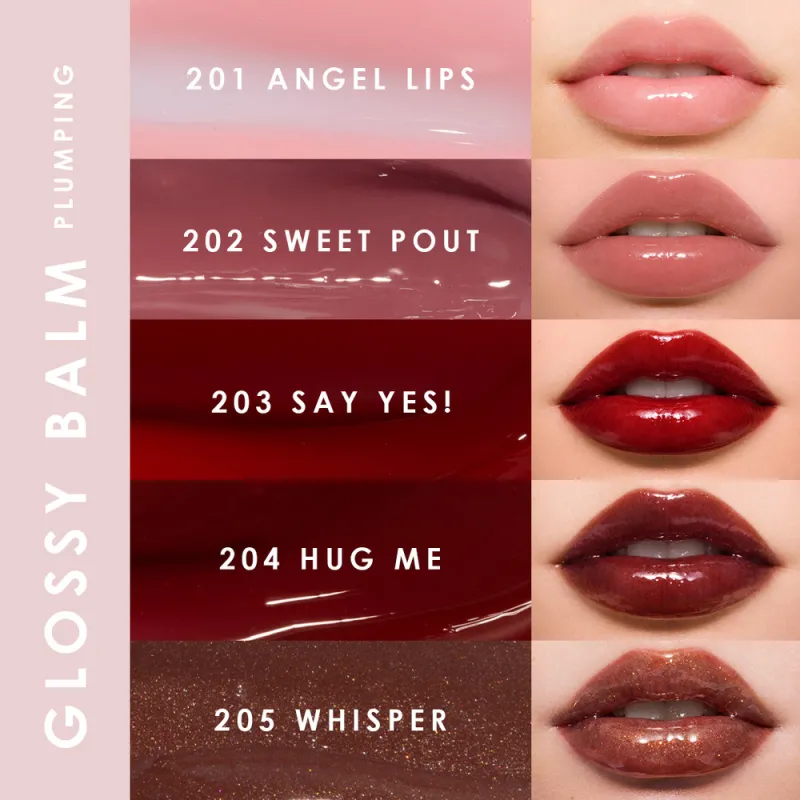 GLOSSY BALM PLUMPING

201 ANGEL LIPS

202 SWEET POUT

203 SAY YES!

204 HUG ME

205 WHISPER